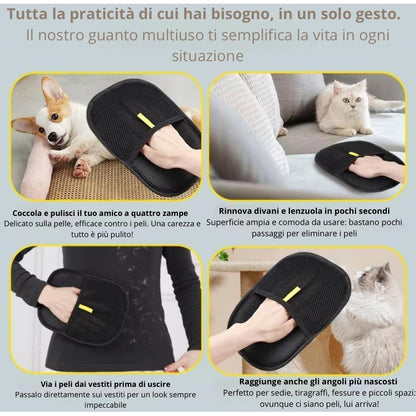 Tutta la praticità di cui hai bisogno, in un solo gesto.
Il nostro guanto multiuso ti semplifica la vita in ogni situazione

Coccola e pulisci il tuo amico a quattro zampe
Delicato sulla pelle, efficace contro i peli. Una carezza e tutto è più pulito!

Rinnova divani e lenzuola in pochi secondi
Superficie ampia e comoda da usare: bastano pochi passaggi per eliminare i peli

Via i peli dai vestiti prima di uscire
Passalo direttamente sui vestiti per un look sempre impeccabile

Raggiunge anche gli angoli più nascosti
Perfetto per sedie, tiragraffi, fessure e piccoli spazi: ovunque ci siano peli, lui arriva!